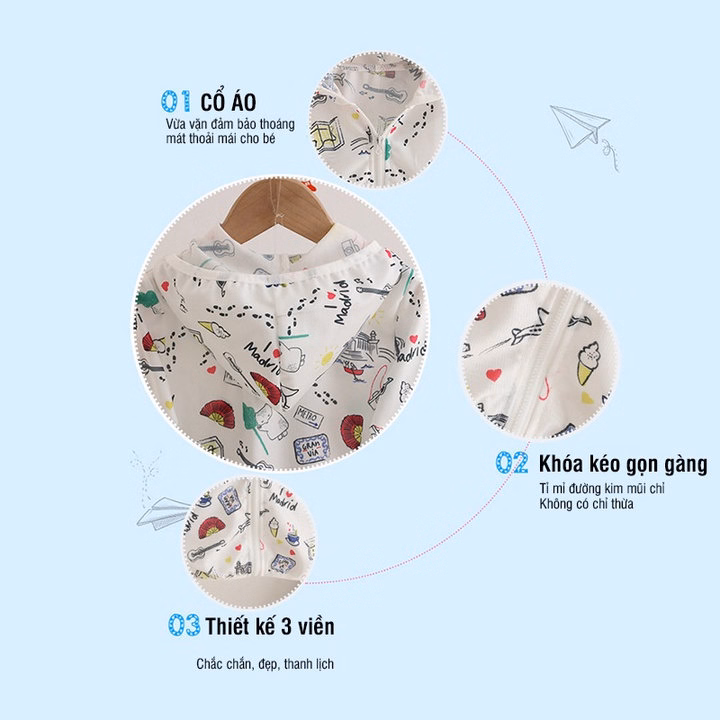 01 CỔ ÁO
Vừa vặn đảm bảo thoáng mát thoải mái cho bé

I ♥ Madrid

I ♥ Madrid

METRO

GRAN VIA

02 Khóa kéo gọn gàng
Tỉ mỉ đường kim mũi chỉ
Không có chỉ thừa

I ♥ Madrid

03 Thiết kế 3 viền

Chắc chắn, đẹp, thanh lịch